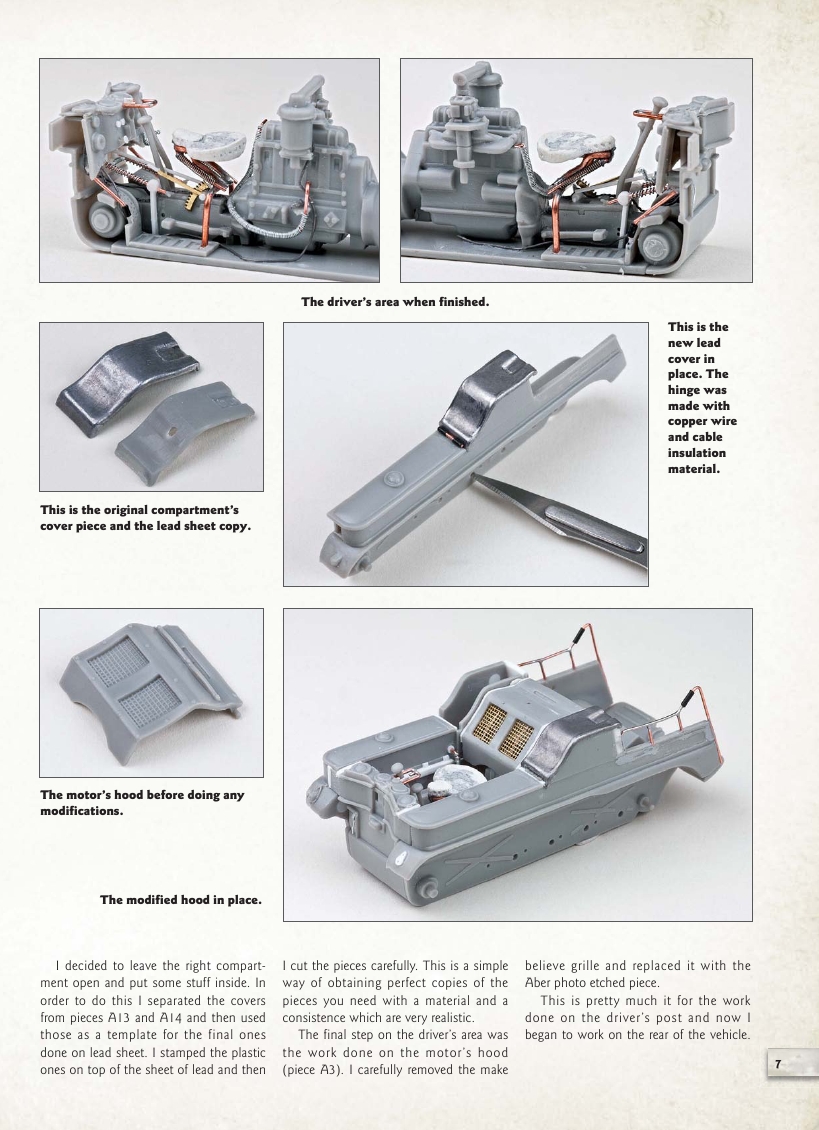 The driver's area when finished.

This is the new lead cover in place. The hinge was made with copper wire and cable insulation material.

This is the original compartment's cover piece and the lead sheet copy.

The motor's hood before doing any modifications.

The modified hood in place.

I decided to leave the right compartment open and put some stuff inside. In order to do this I separated the covers from pieces A13 and A14 and then used those as a template for the final ones done on lead sheet. I stamped the plastic ones on top of the sheet of lead and then I cut the pieces carefully. This is a simple way of obtaining perfect copies of the pieces you need with a material and a consistence which are very realistic.

The final step on the driver's area was the work done on the motor's hood (piece A3). I carefully removed the make believe grille and replaced it with the Aber photo etched piece.

This is pretty much it for the work done on the driver's post and now I began to work on the rear of the vehicle.

7